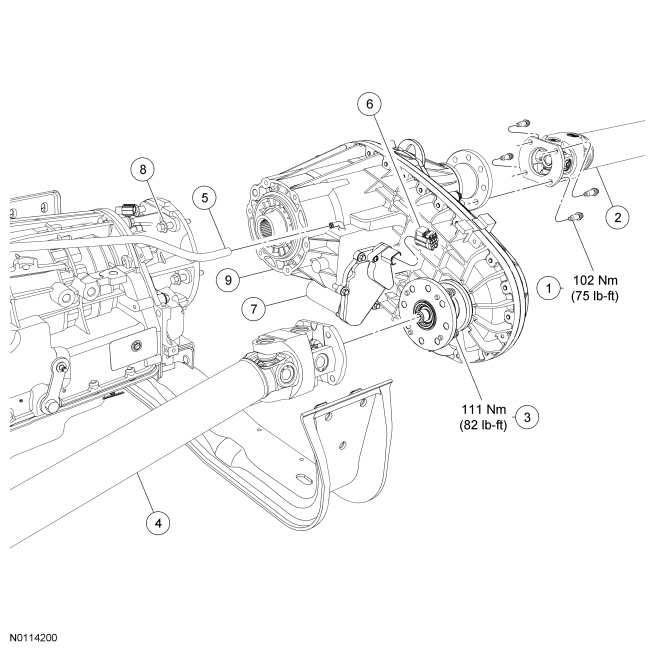 6
8
5
2
9
1
102 Nm
(75 lb-ft)
7
111 Nm
(82 lb-ft)
3
4
N0114200