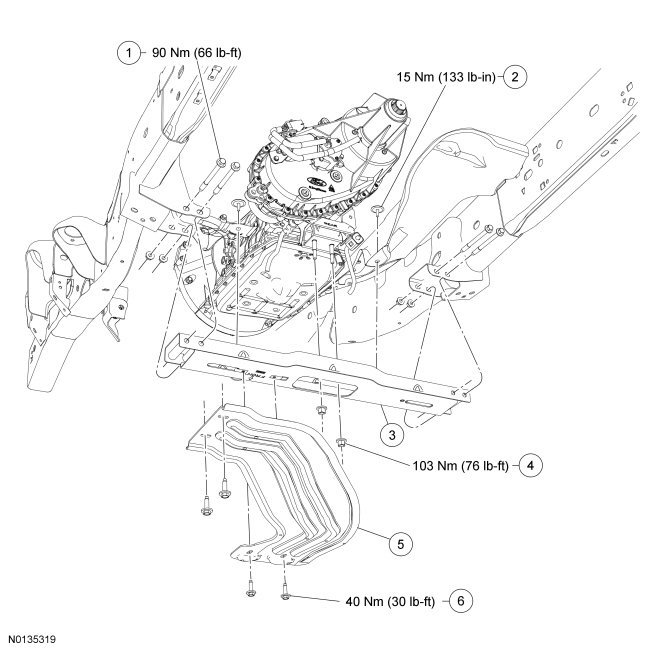 1 90 Nm (66 lb-ft)

15 Nm (133 lb-in) 2

3

103 Nm (76 lb-ft) 4

5

40 Nm (30 lb-ft) 6

N0135319