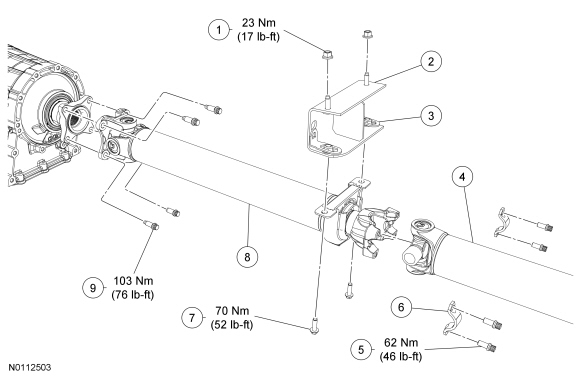 1 23 Nm (17 lb-ft)

2

3

4

8

9 103 Nm (76 lb-ft)

7 70 Nm (52 lb-ft)

6

5 62 Nm (46 lb-ft)

N0112503