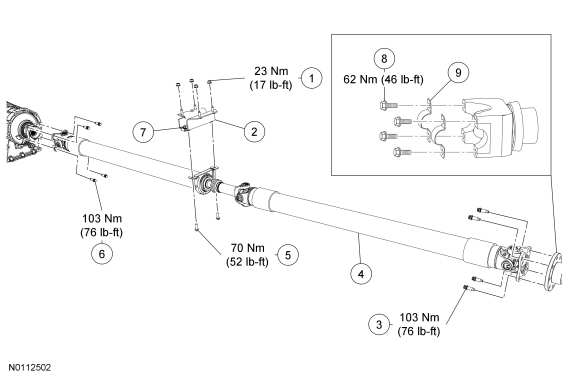 8
62 Nm (46 lb-ft)
9
23 Nm (17 lb-ft)
1
7
2
103 Nm (76 lb-ft)
6
70 Nm (52 lb-ft)
5
4
3
103 Nm (76 lb-ft)
N0112502