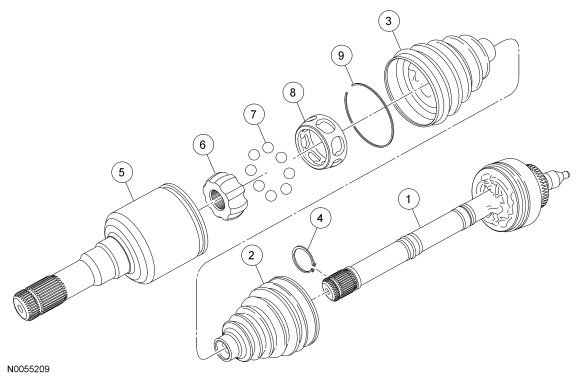 3
9
8
7
6
5
1
4
2
N0055209