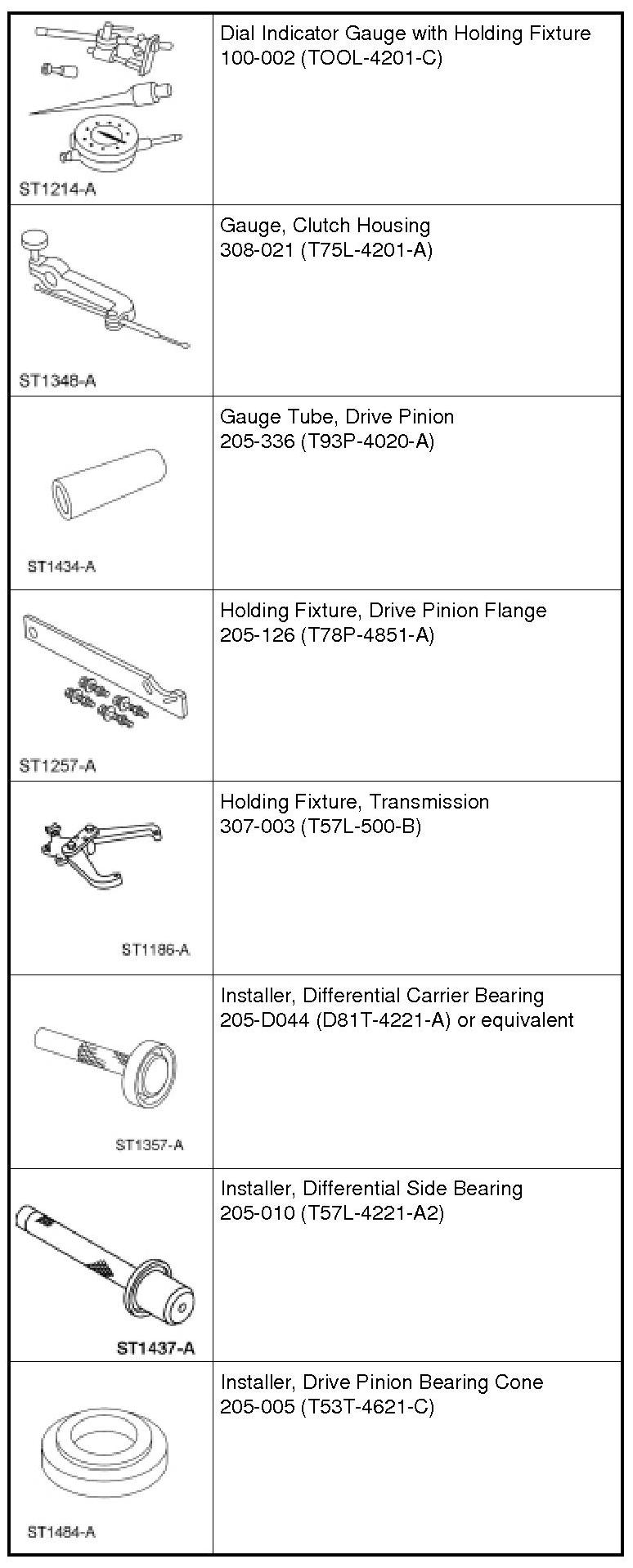 | | |
|---|---|
| ST1214-A | Dial Indicator Gauge with Holding Fixture 100-002 (TOOL-4201-C) |
| ST1348-A | Gauge, Clutch Housing 308-021 (T75L-4201-A) |
| ST1434-A | Gauge Tube, Drive Pinion 205-336 (T93P-4020-A) |
| ST1257-A | Holding Fixture, Drive Pinion Flange 205-126 (T78P-4851-A) |
| ST1186-A | Holding Fixture, Transmission 307-003 (T57L-500-B) |
| ST1357-A | Installer, Differential Carrier Bearing 205-D044 (D81T-4221-A) or equivalent |
| ST1437-A | Installer, Differential Side Bearing 205-010 (T57L-4221-A2) |
| ST1484-A | Installer, Drive Pinion Bearing Cone 205-005 (T53T-4621-C) |