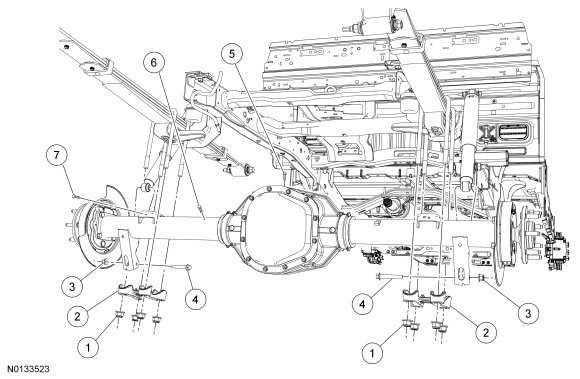 6
5
7
3
4
2
1
4
3
2
1
N0133523