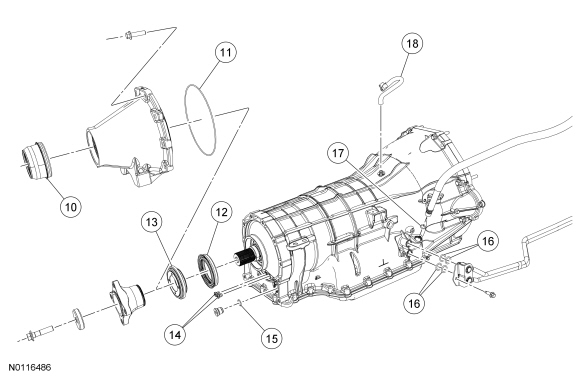 11
18
17
10
13
12
16
16
14
15
N0116486