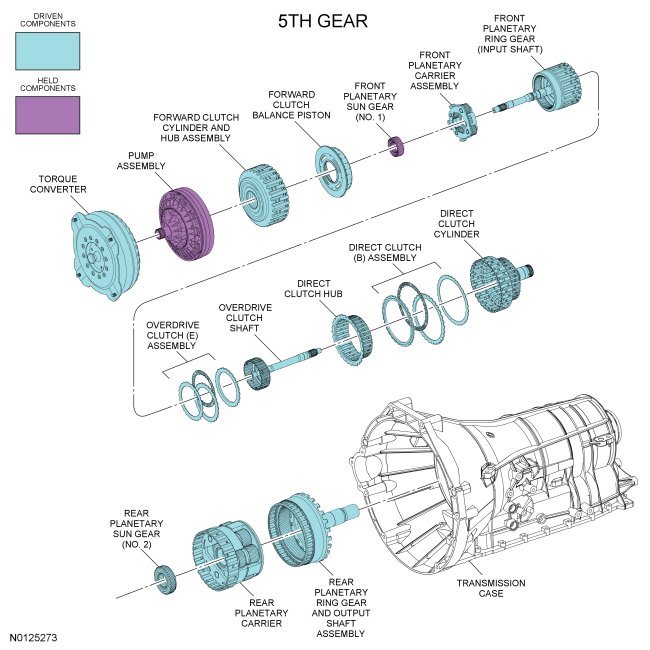 DRIVEN COMPONENTS

HELD COMPONENTS

5TH GEAR

FRONT PLANETARY RING GEAR (INPUT SHAFT)

FRONT PLANETARY CARRIER ASSEMBLY

FRONT PLANETARY SUN GEAR (NO. 1)

FORWARD CLUTCH BALANCE PISTON

FORWARD CLUTCH CYLINDER AND HUB ASSEMBLY

PUMP ASSEMBLY

TORQUE CONVERTER

DIRECT CLUTCH CYLINDER

DIRECT CLUTCH (B) ASSEMBLY

DIRECT CLUTCH HUB

OVERDRIVE CLUTCH SHAFT

OVERDRIVE CLUTCH (E) ASSEMBLY

REAR PLANETARY SUN GEAR (NO. 2)

REAR PLANETARY CARRIER

REAR PLANETARY RING GEAR AND OUTPUT SHAFT ASSEMBLY

TRANSMISSION CASE

N0125273