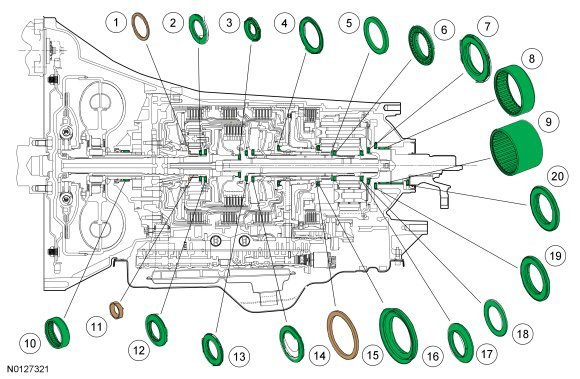 1
2
3
4
5
6
7
8
9
20
19
18
17
16
15
14
13
12
11
10
N0127321