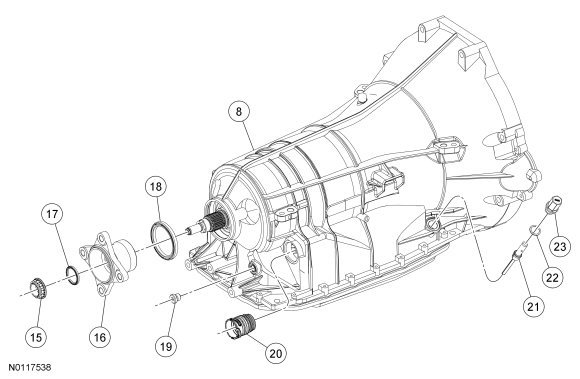 8

18

17

23

22

21

15

16

19

20

N0117538