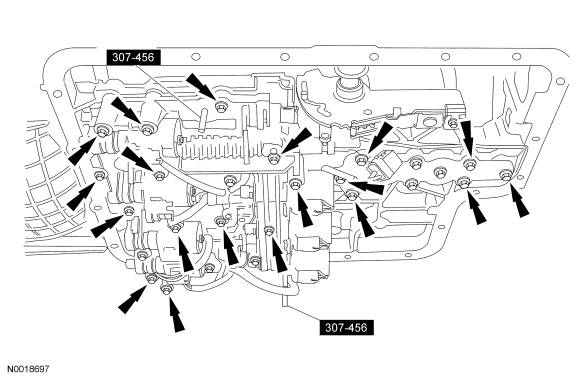 307-456

307-456

N0018697