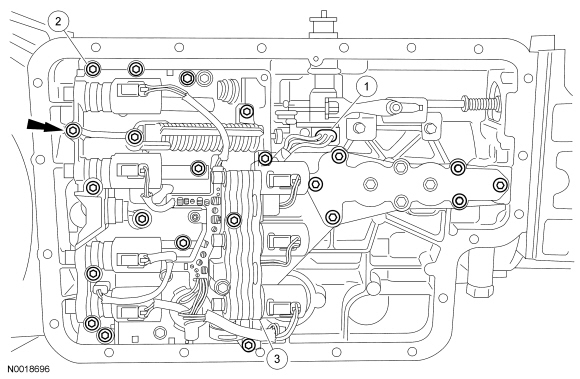 2
1
3
N0018696