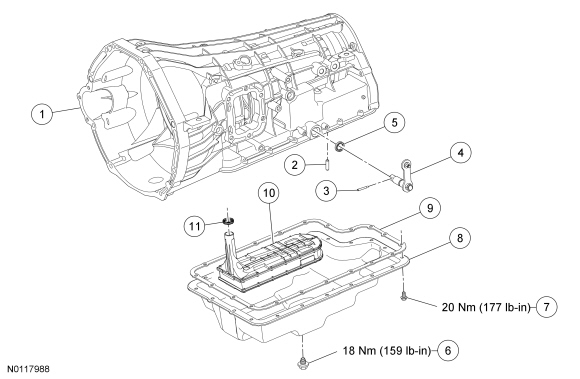 1
5
4
2
3
10
9
11
8
20 Nm (177 lb-in)
7
18 Nm (159 lb-in)
6
N0117988