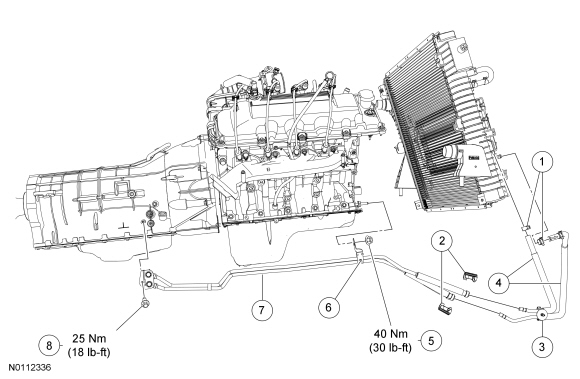 1
2
4
7
6
3
8
25 Nm
(18 lb-ft)
40 Nm
(30 lb-ft)
5
N0112336