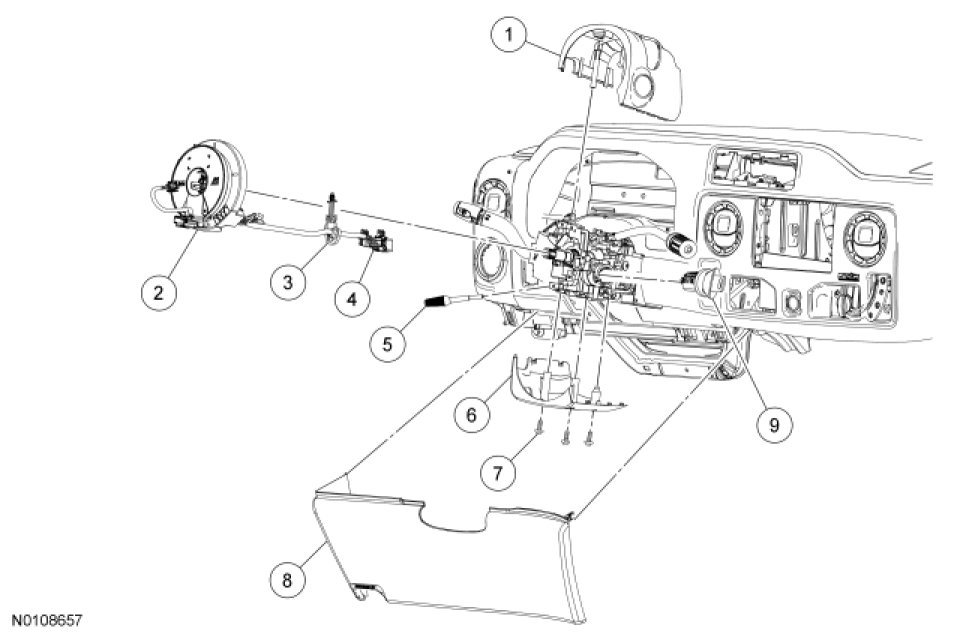 1
2
3
4
5
6
7
8
9
N0108657