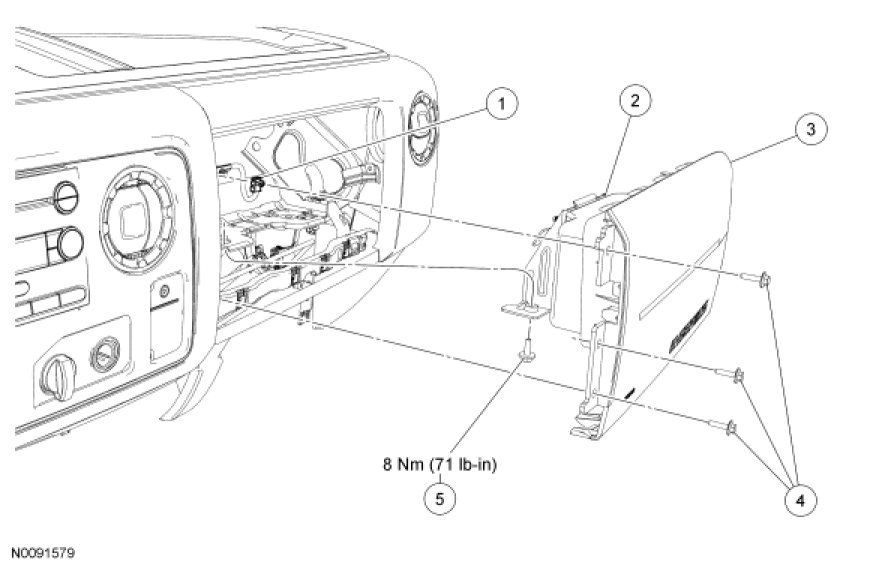 1
2
3
8 Nm (71 lb-in)
5
4
N0091579