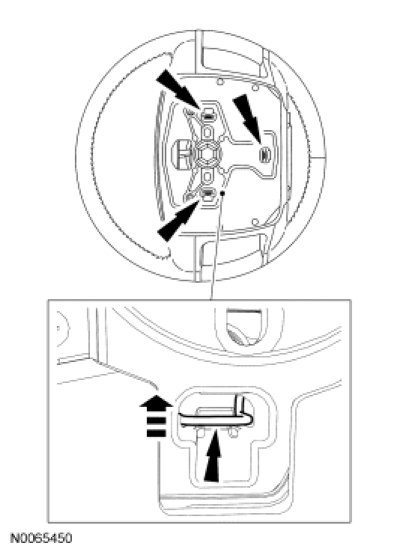 N0065450