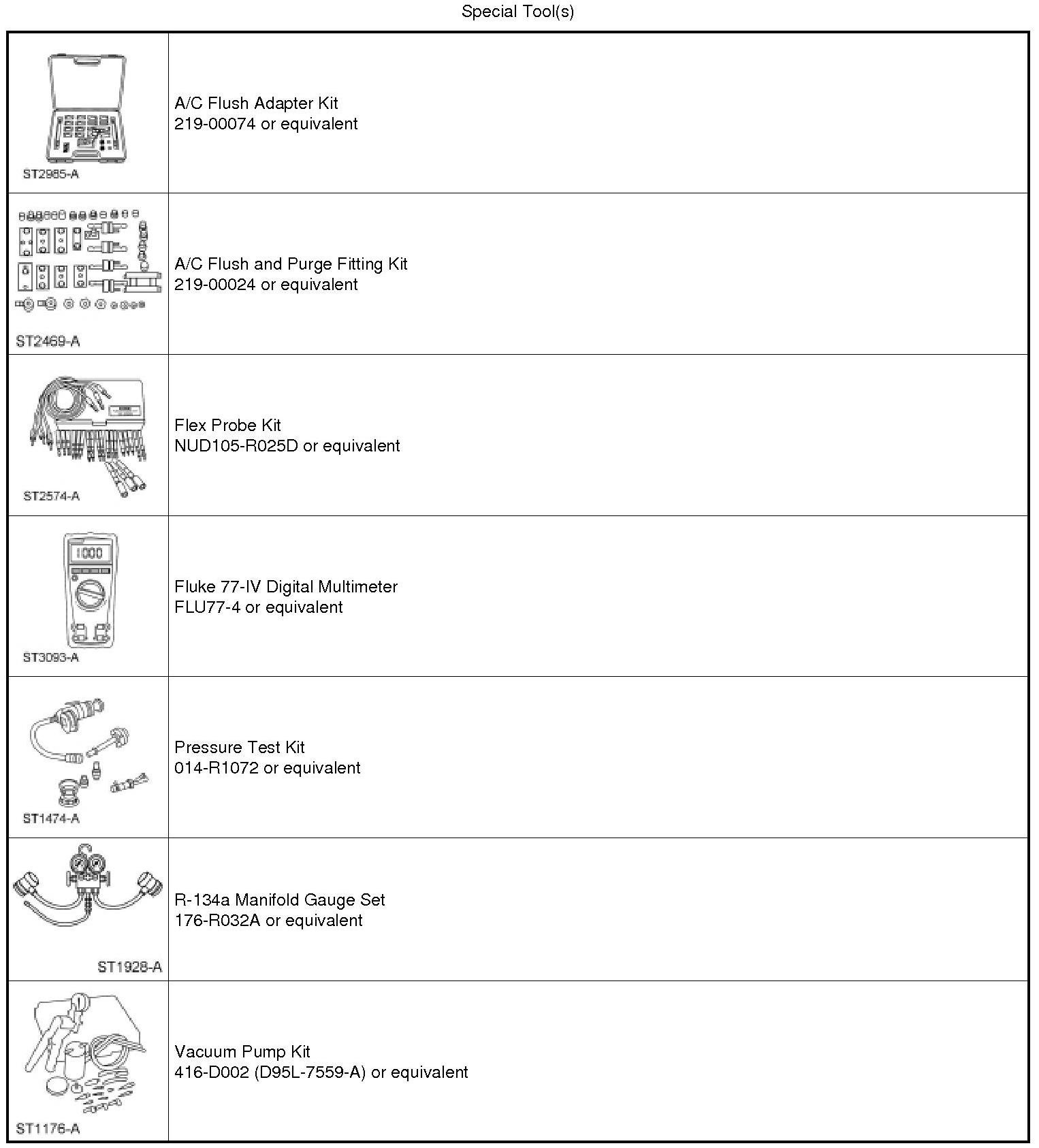 Special Tool(s)

| | |
|---|---|
| ST2985-A | A/C Flush Adapter Kit 219-00074 or equivalent |
| ST2469-A | A/C Flush and Purge Fitting Kit 219-00024 or equivalent |
| ST2574-A | Flex Probe Kit NUD105-R025D or equivalent |
| 1000 ST3093-A | Fluke 77-IV Digital Multimeter FLU77-4 or equivalent |
| ST1474-A | Pressure Test Kit 014-R1072 or equivalent |
| ST1928-A | R-134a Manifold Gauge Set 176-R032A or equivalent |
| ST1176-A | Vacuum Pump Kit 416-D002 (D95L-7559-A) or equivalent |