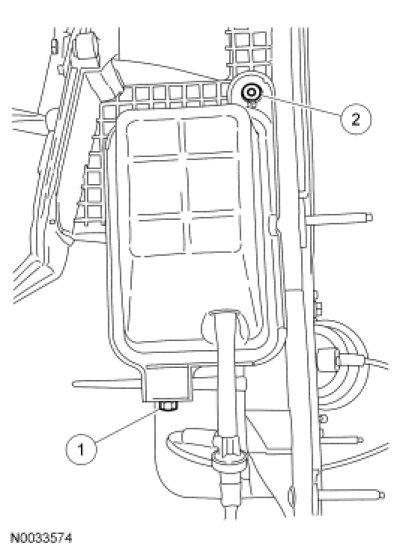 2

1

N0033574