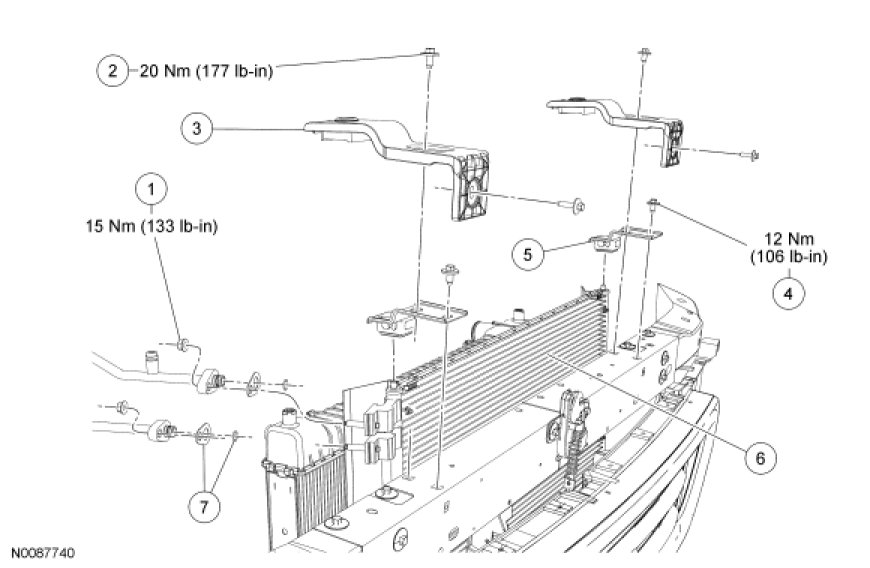 2 20 Nm (177 lb-in)

3

1
15 Nm (133 lb-in)

5

12 Nm
(106 lb-in)
4

6

7

N0087740