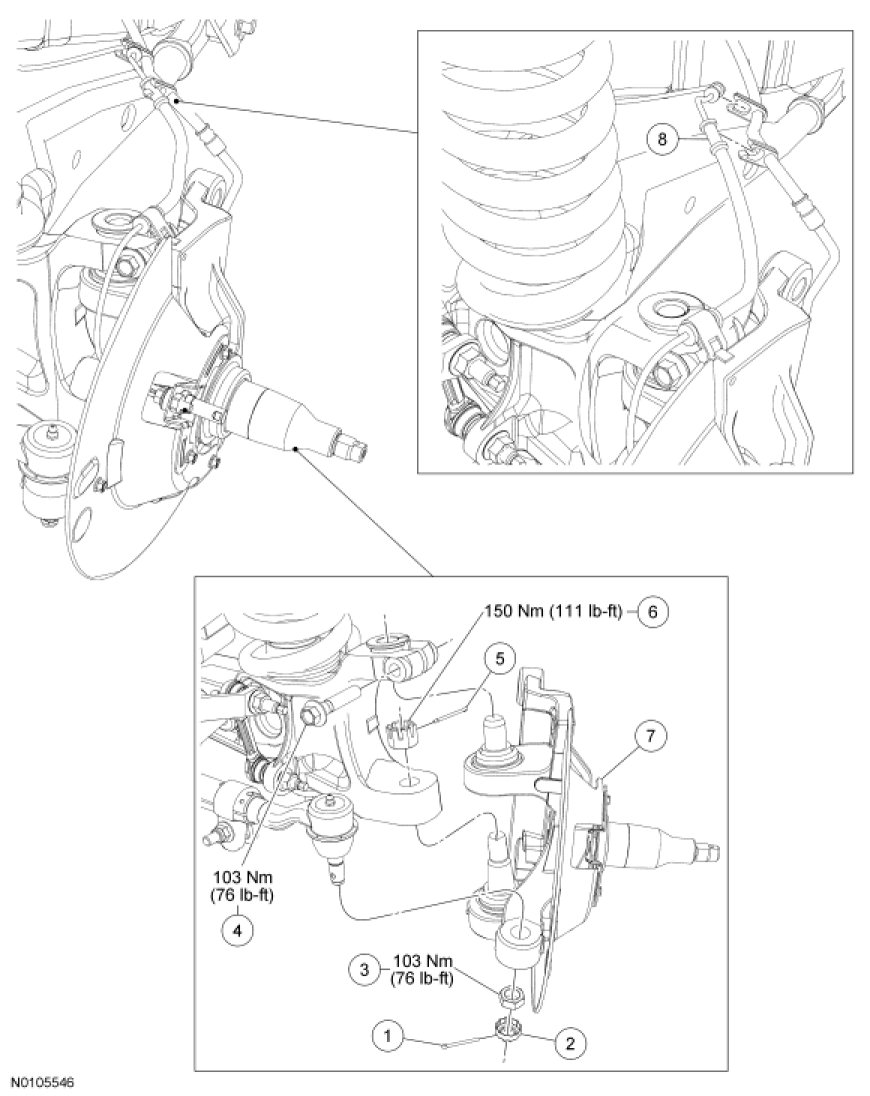 8

150 Nm (111 lb-ft) 6

5

7

103 Nm (76 lb-ft)

4

3 103 Nm (76 lb-ft)

1

2

N0105546