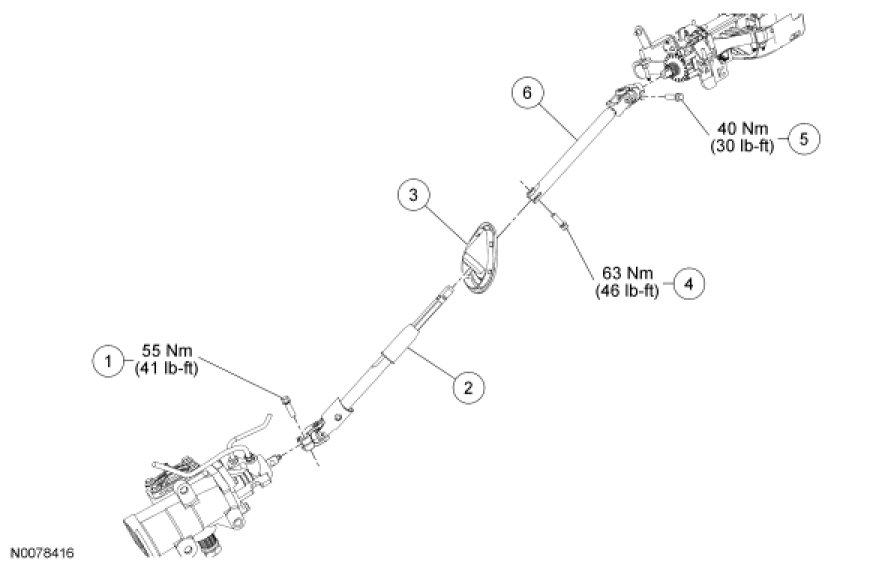 6

40 Nm
(30 lb-ft)
5

3

63 Nm
(46 lb-ft)
4

1
55 Nm
(41 lb-ft)

2

N0078416