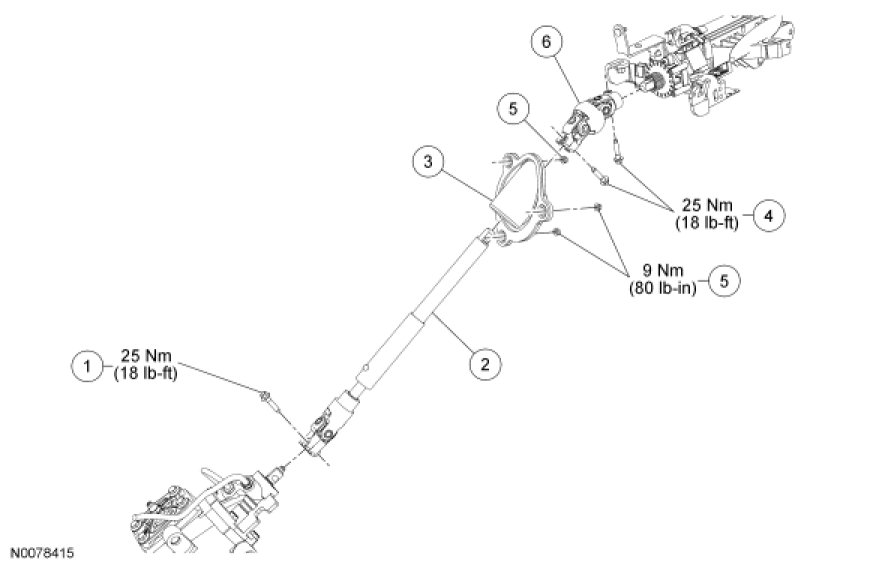 6

5

3

25 Nm
(18 lb-ft)
4

9 Nm
(80 lb-in)
5

1
25 Nm
(18 lb-ft)

2

N0078415