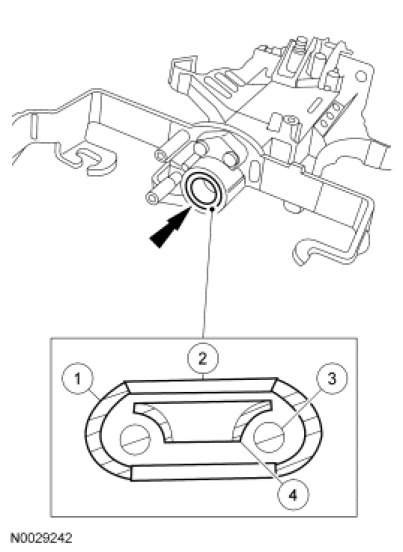 2
1
3
4
N0029242