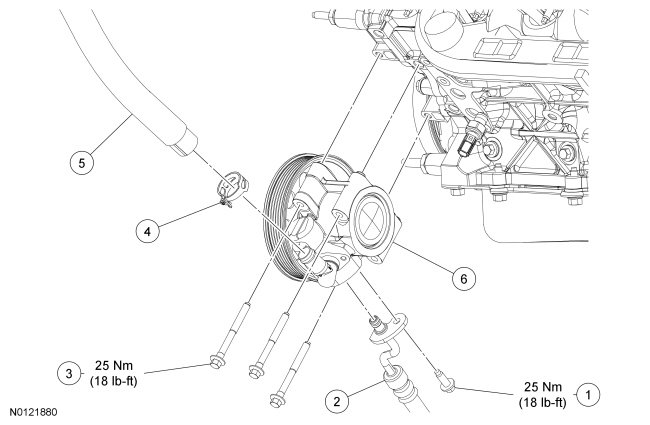 5

4

6

3 25 Nm (18 lb-ft)

2

25 Nm (18 lb-ft) 1

N0121880