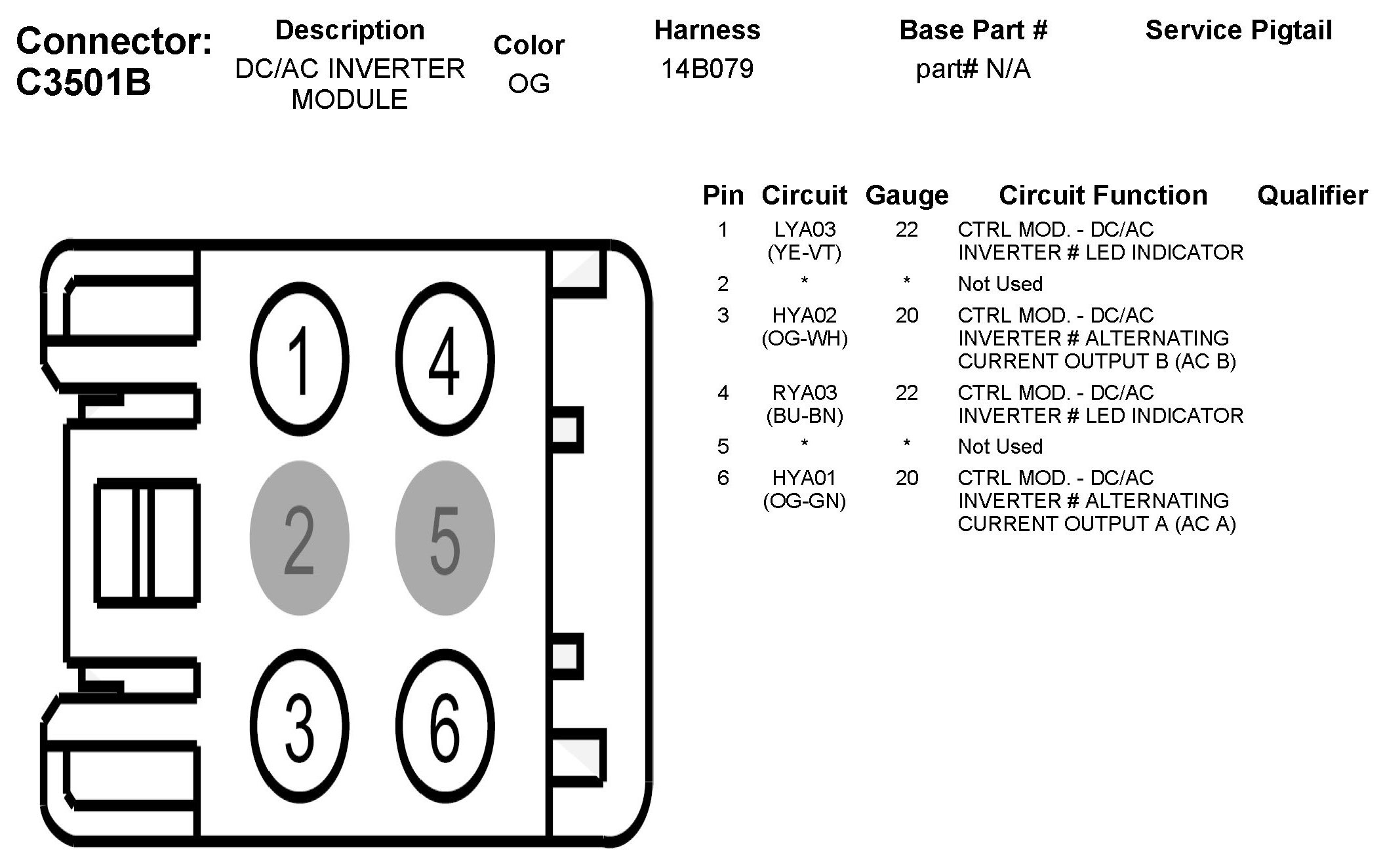 Connector: C3501B

| Description | Color | Harness | Base Part # | Service Pigtail |
|---|---|---|---|---|
| DC/AC INVERTER MODULE | OG | 14B079 | part# N/A | |

1 4
2 5
3 6

| Pin | Circuit | Gauge | Circuit Function | Qualifier |
|---|---|---|---|---|
| 1 | LYA03 (YE-VT) | 22 | CTRL MOD. - DC/AC INVERTER # LED INDICATOR | |
| 2 | * | * | Not Used | |
| 3 | HYA02 (OG-WH) | 20 | CTRL MOD. - DC/AC INVERTER # ALTERNATING CURRENT OUTPUT B (AC B) | |
| 4 | RYA03 (BU-BN) | 22 | CTRL MOD. - DC/AC INVERTER # LED INDICATOR | |
| 5 | * | * | Not Used | |
| 6 | HYA01 (OG-GN) | 20 | CTRL MOD. - DC/AC INVERTER # ALTERNATING CURRENT OUTPUT A (AC A) | |