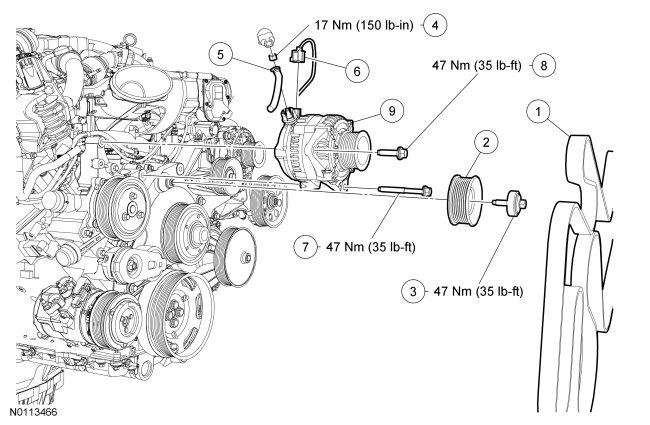 17 Nm (150 lb-in) 4

5

6

47 Nm (35 lb-ft) 8

9

1

2

7 47 Nm (35 lb-ft)

3 47 Nm (35 lb-ft)

N0113466