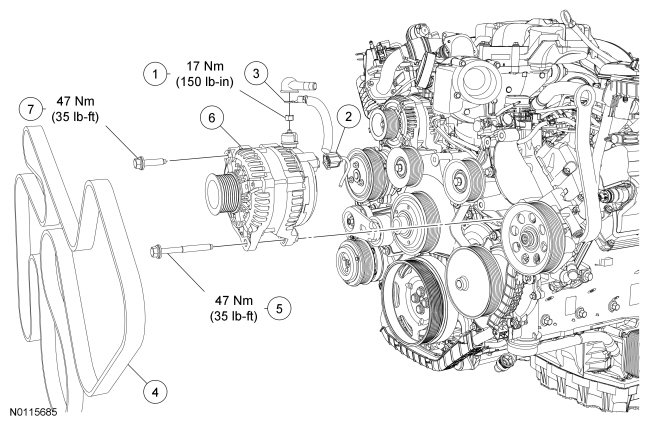 1 17 Nm (150 lb-in)

3

7 47 Nm (35 lb-ft)

6

2

47 Nm (35 lb-ft) 5

4

N0115685