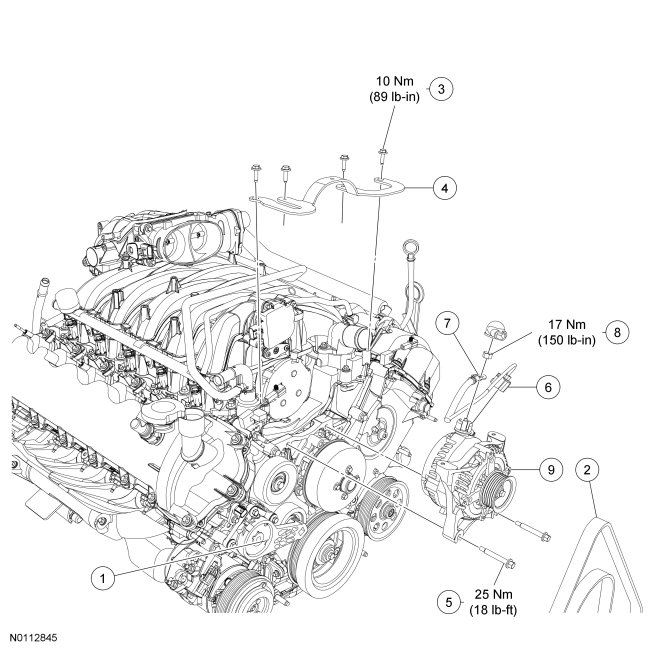 10 Nm
(89 lb-in)
3

4

7

17 Nm
(150 lb-in)
8

6

9

2

1

5
25 Nm
(18 lb-ft)

N0112845