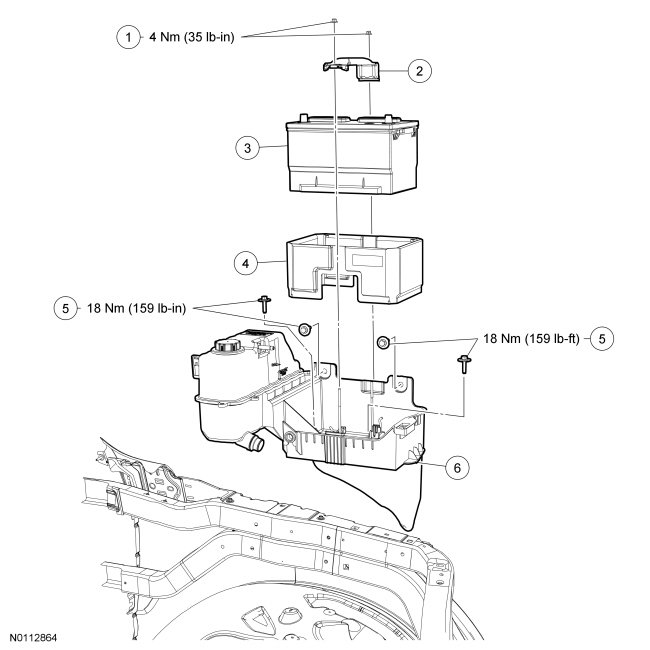 1 4 Nm (35 lb-in)

2

3

4

5 18 Nm (159 lb-in)

18 Nm (159 lb-ft) 5

6

N0112864