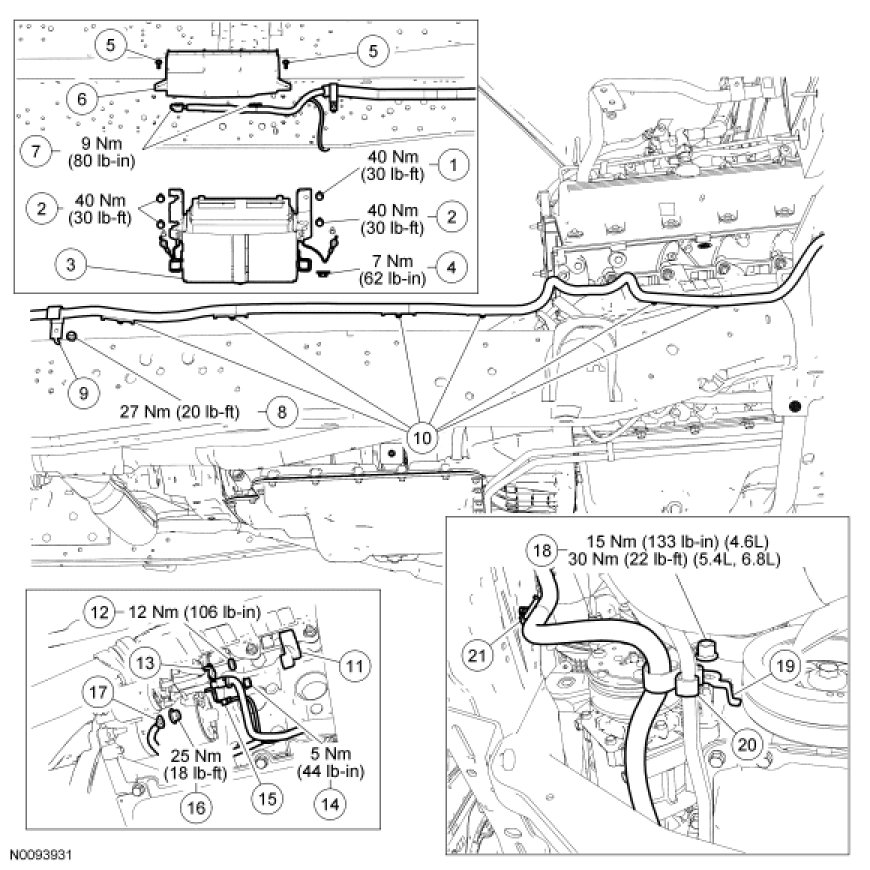 5
5
6
7
9 Nm
(80 lb-in)
40 Nm
(30 lb-ft)
1
2
40 Nm
(30 lb-ft)
40 Nm
(30 lb-ft)
2
3
7 Nm
(62 lb-in)
4
9
27 Nm (20 lb-ft)
8
10
12
12 Nm (106 lb-in)
13
11
17
25 Nm
(18 lb-ft)
16
15
5 Nm
(44 lb-in)
14
18
15 Nm (133 lb-in) (4.6L)
30 Nm (22 lb-ft) (5.4L, 6.8L)
21
19
20
N0093931