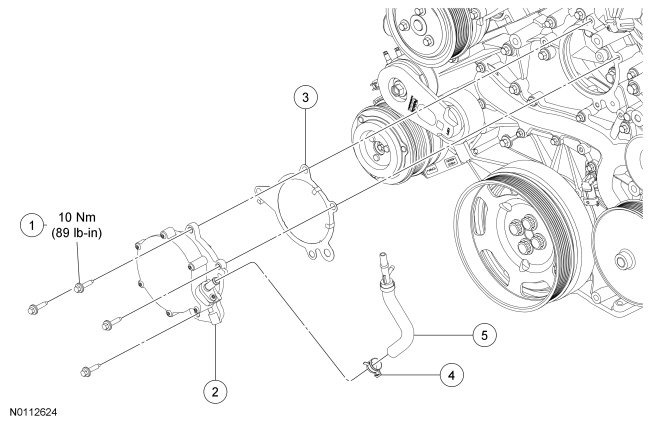 3

1
10 Nm
(89 lb-in)

5

4

2

N0112624