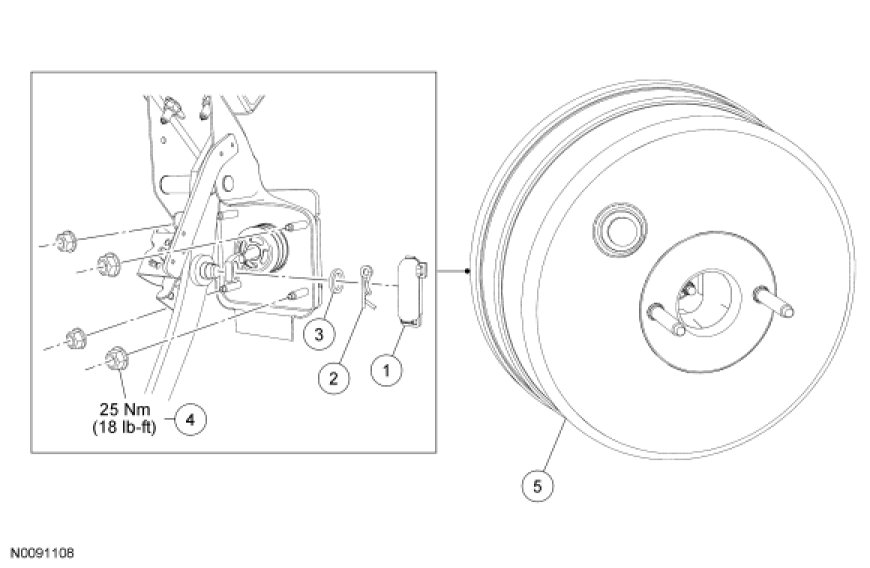 3

2

1

25 Nm
(18 lb-ft)

4

5

N0091108