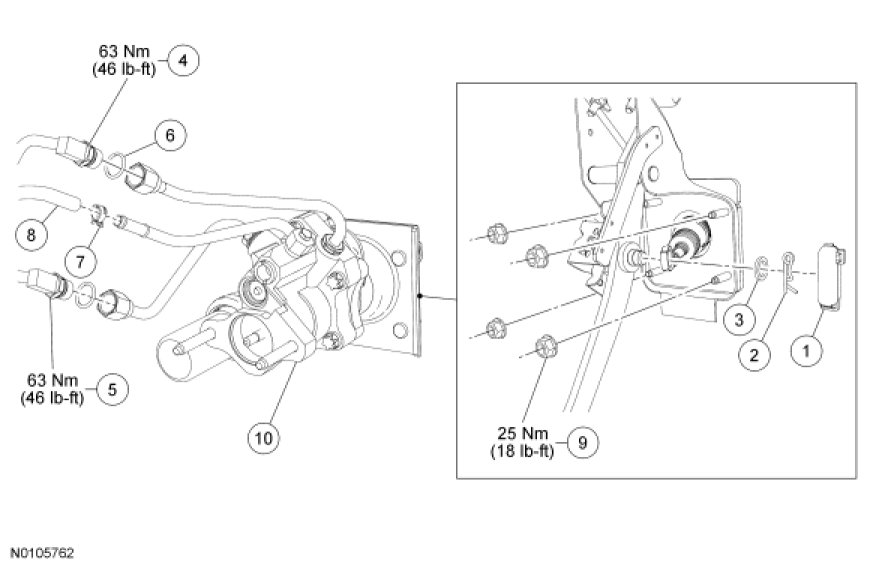 63 Nm
(46 lb-ft)
4

6

8

7

63 Nm
(46 lb-ft)
5

10

3

2

1

25 Nm
(18 lb-ft)
9

N0105762