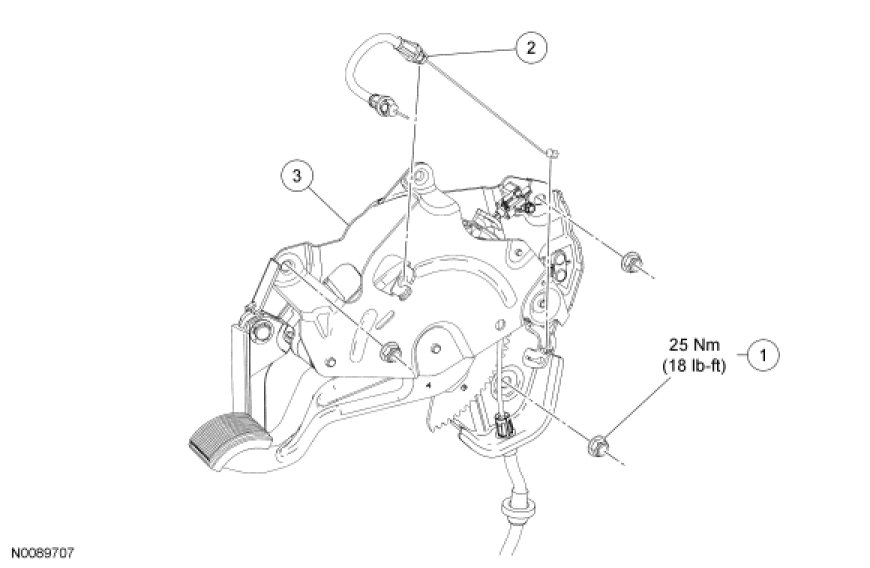 2

3

25 Nm
(18 lb-ft)

1

N0089707