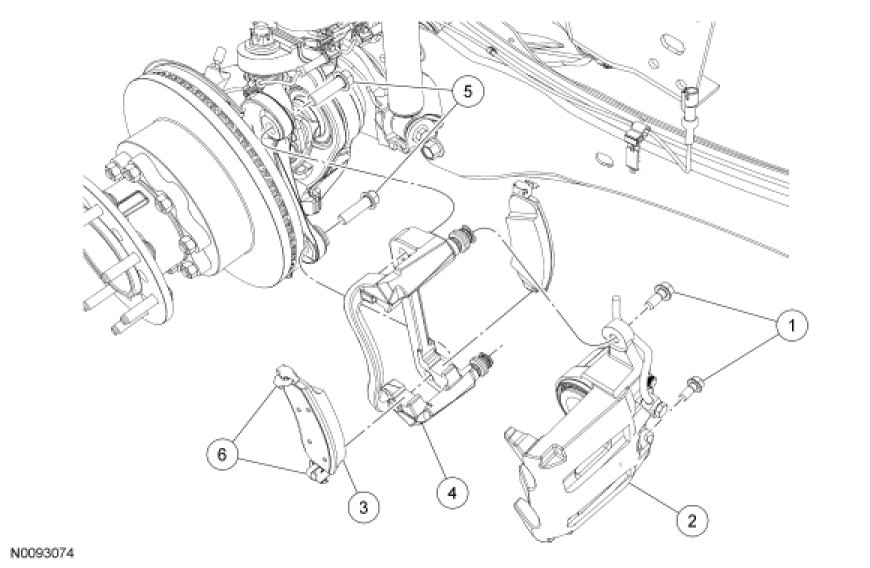 5
1
6
3
4
2
N0093074