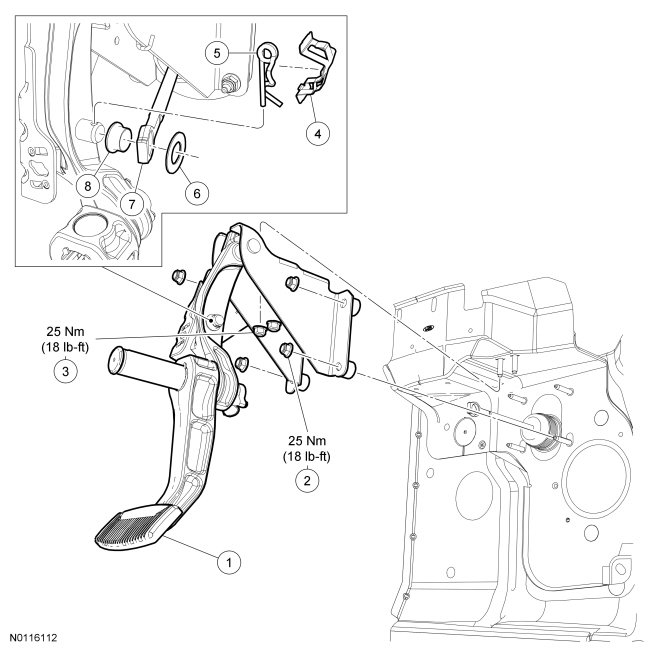 5

4

8

7

6

25 Nm
(18 lb-ft)
3

25 Nm
(18 lb-ft)
2

1

N0116112