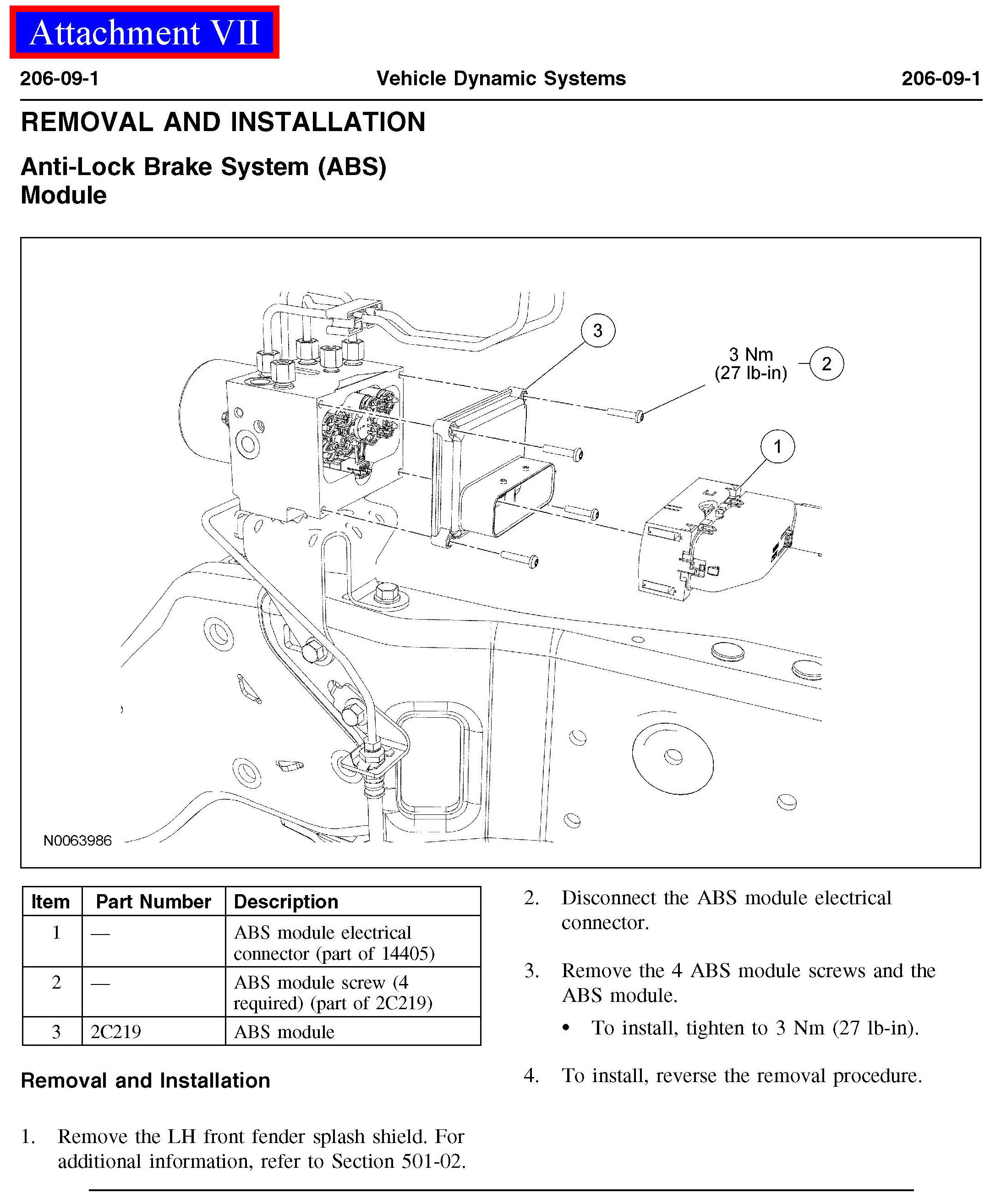 Attachment VII

206-09-1 Vehicle Dynamic Systems 206-09-1

REMOVAL AND INSTALLATION

Anti-Lock Brake System (ABS) Module

3

3 Nm (27 lb-in)

2

1

N0063986

| Item | Part Number | Description |
|---|---|---|
| 1 | — | ABS module electrical connector (part of 14405) |
| 2 | — | ABS module screw (4 required) (part of 2C219) |
| 3 | 2C219 | ABS module |

Removal and Installation

1. Remove the LH front fender splash shield. For additional information, refer to Section 501-02.

2. Disconnect the ABS module electrical connector.

3. Remove the 4 ABS module screws and the ABS module.

• To install, tighten to 3 Nm (27 lb-in).

4. To install, reverse the removal procedure.