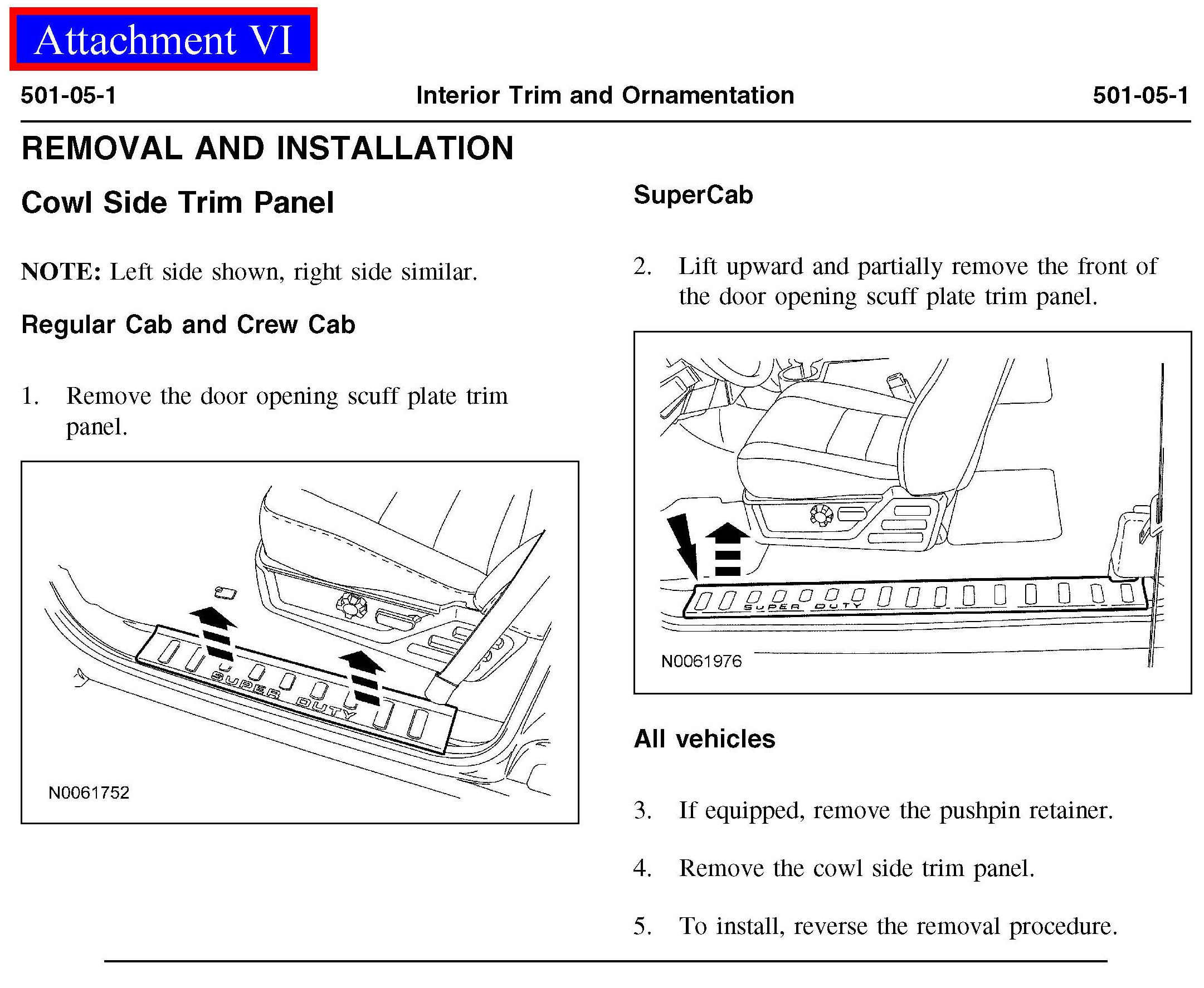 Attachment VI

501-05-1 Interior Trim and Ornamentation 501-05-1

REMOVAL AND INSTALLATION

Cowl Side Trim Panel

NOTE: Left side shown, right side similar.

Regular Cab and Crew Cab

1. Remove the door opening scuff plate trim panel.

SUPER DUTY

N0061752

SuperCab

2. Lift upward and partially remove the front of the door opening scuff plate trim panel.

SUPER DUTY

N0061976

All vehicles

3. If equipped, remove the pushpin retainer.

4. Remove the cowl side trim panel.

5. To install, reverse the removal procedure.