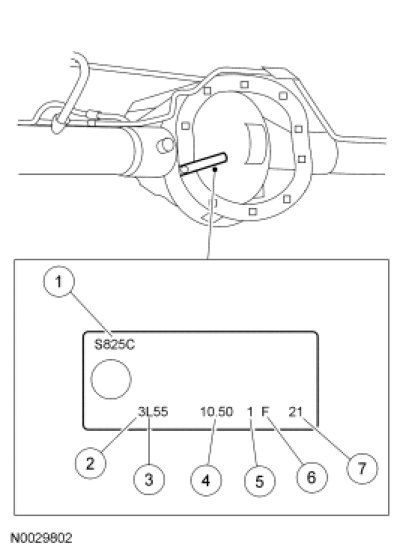 1

S825C

3L55 10.50 1 F 21

2 3 4 5 6 7

N0029802