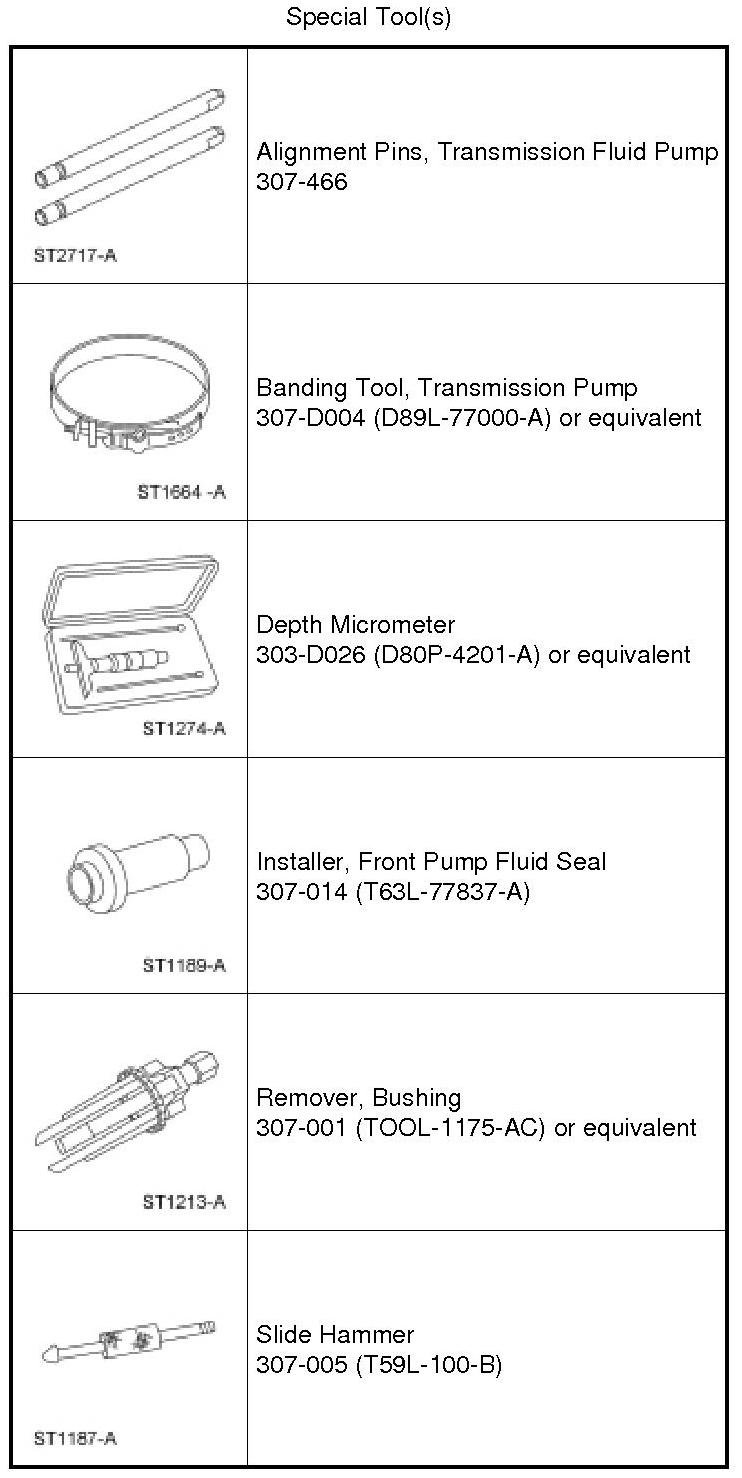 Special Tool(s)

| | |
|---|---|
| ST2717-A | Alignment Pins, Transmission Fluid Pump 307-466 |
| ST1664 -A | Banding Tool, Transmission Pump 307-D004 (D89L-77000-A) or equivalent |
| ST1274-A | Depth Micrometer 303-D026 (D80P-4201-A) or equivalent |
| ST1189-A | Installer, Front Pump Fluid Seal 307-014 (T63L-77837-A) |
| ST1213-A | Remover, Bushing 307-001 (TOOL-1175-AC) or equivalent |
| ST1187-A | Slide Hammer 307-005 (T59L-100-B) |