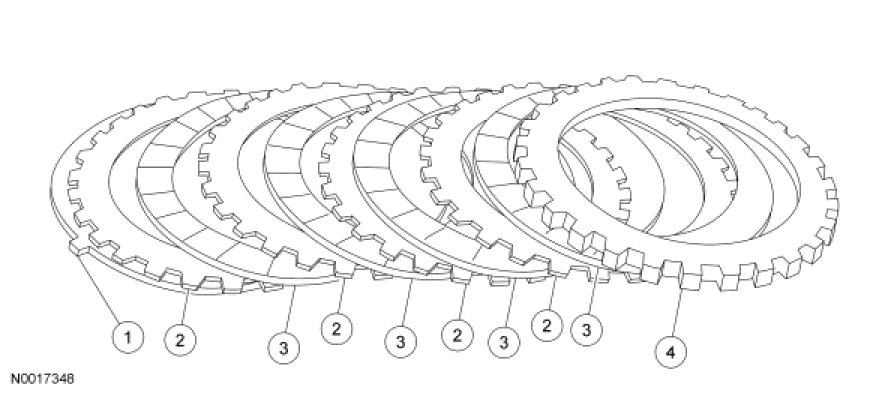 1
2
3
2
3
2
3
2
3
4
N0017348