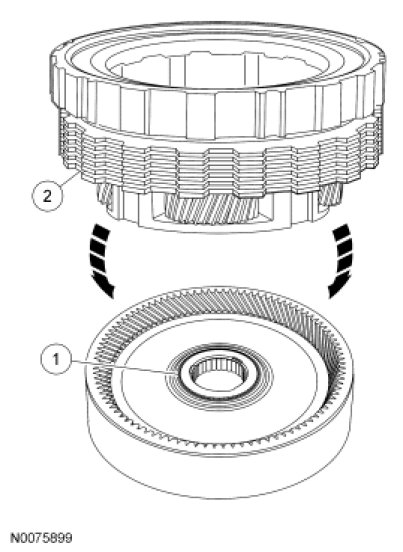 2

1

N0075899