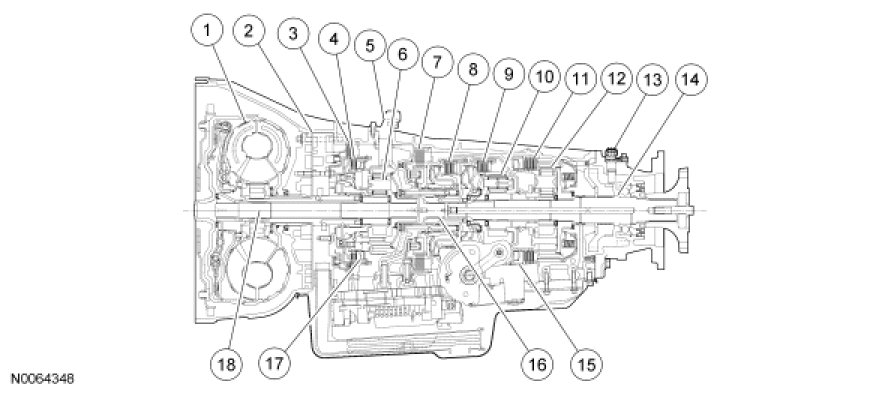 1
2
3
4
5
6
7
8
9
10
11
12
13
14
18
17
16
15
N0064348