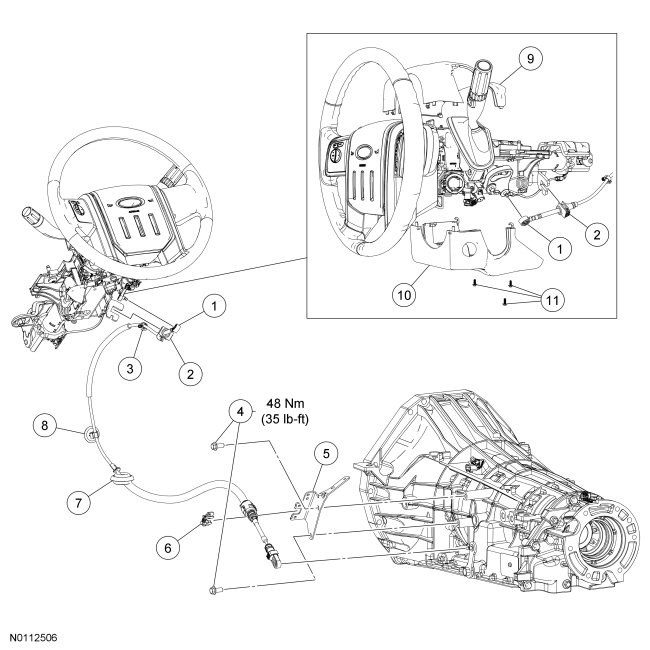 9
2
1
10
11
1
3
2
4
48 Nm
(35 lb-ft)
8
5
7
6
N0112506