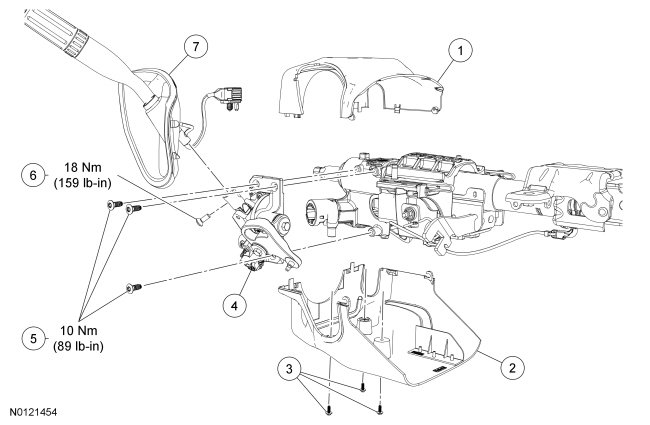 7

1

6

18 Nm
(159 lb-in)

4

5

10 Nm
(89 lb-in)

3

2

N0121454