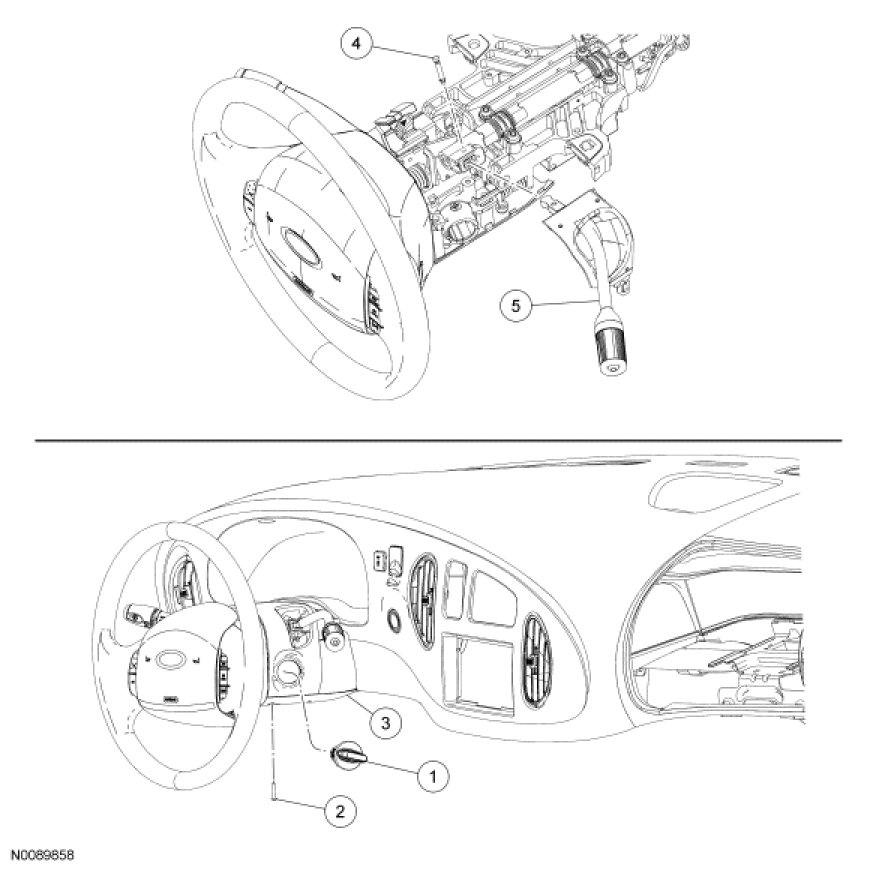 4

5

3

1

2

N0089858