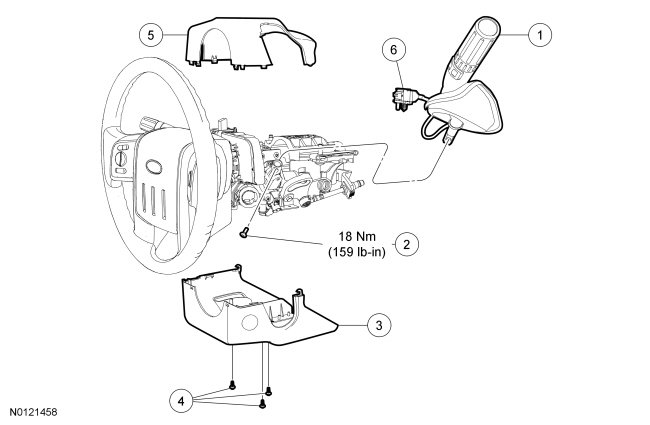 5

6

1

18 Nm
(159 lb-in)

2

3

4

N0121458