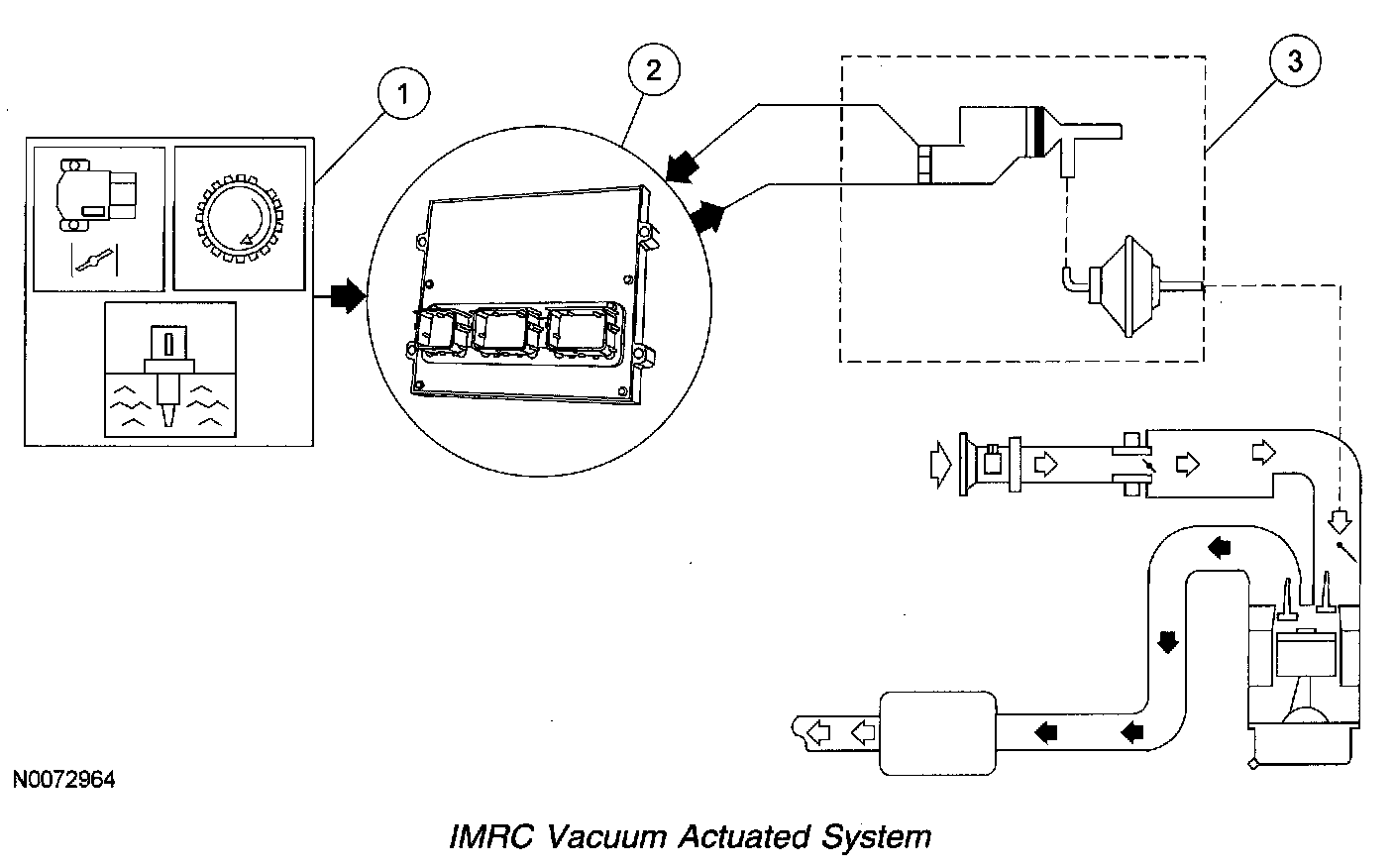 1

2

3

N0072964

IMRC Vacuum Actuated System